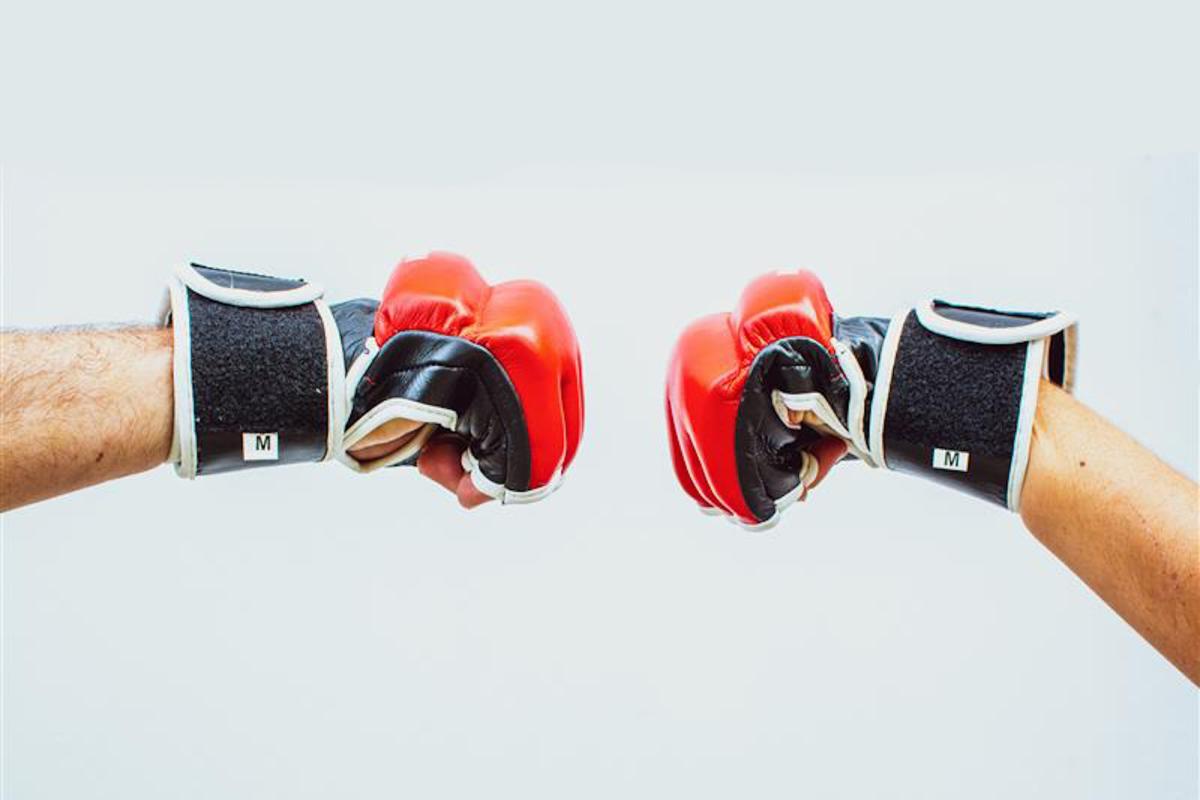 M

M